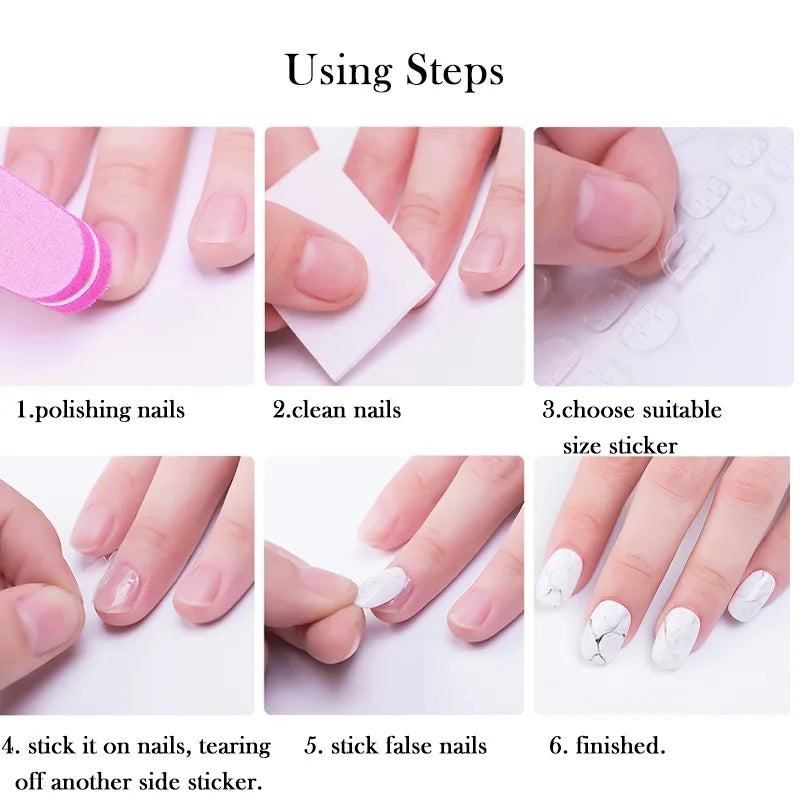 Using Steps

1.polishing nails

2.clean nails

3.choose suitable size sticker

4. stick it on nails, tearing off another side sticker.

5. stick false nails

6. finished.